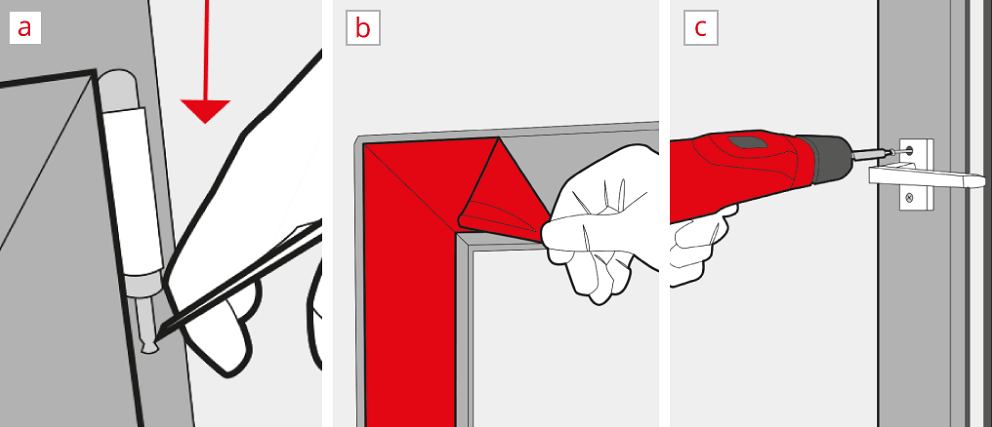 a

b

c